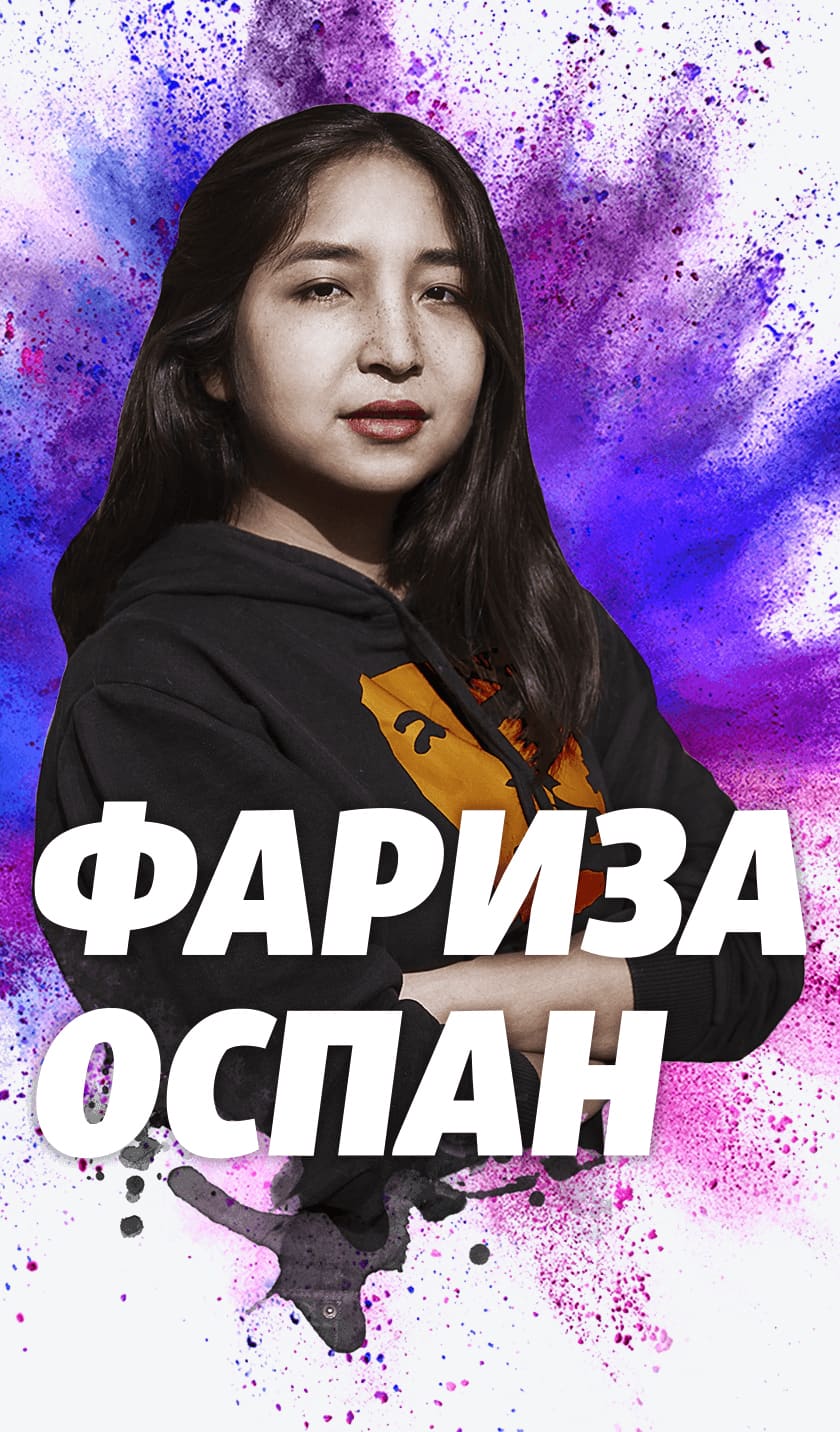 ФАРИЗА ОСПАН