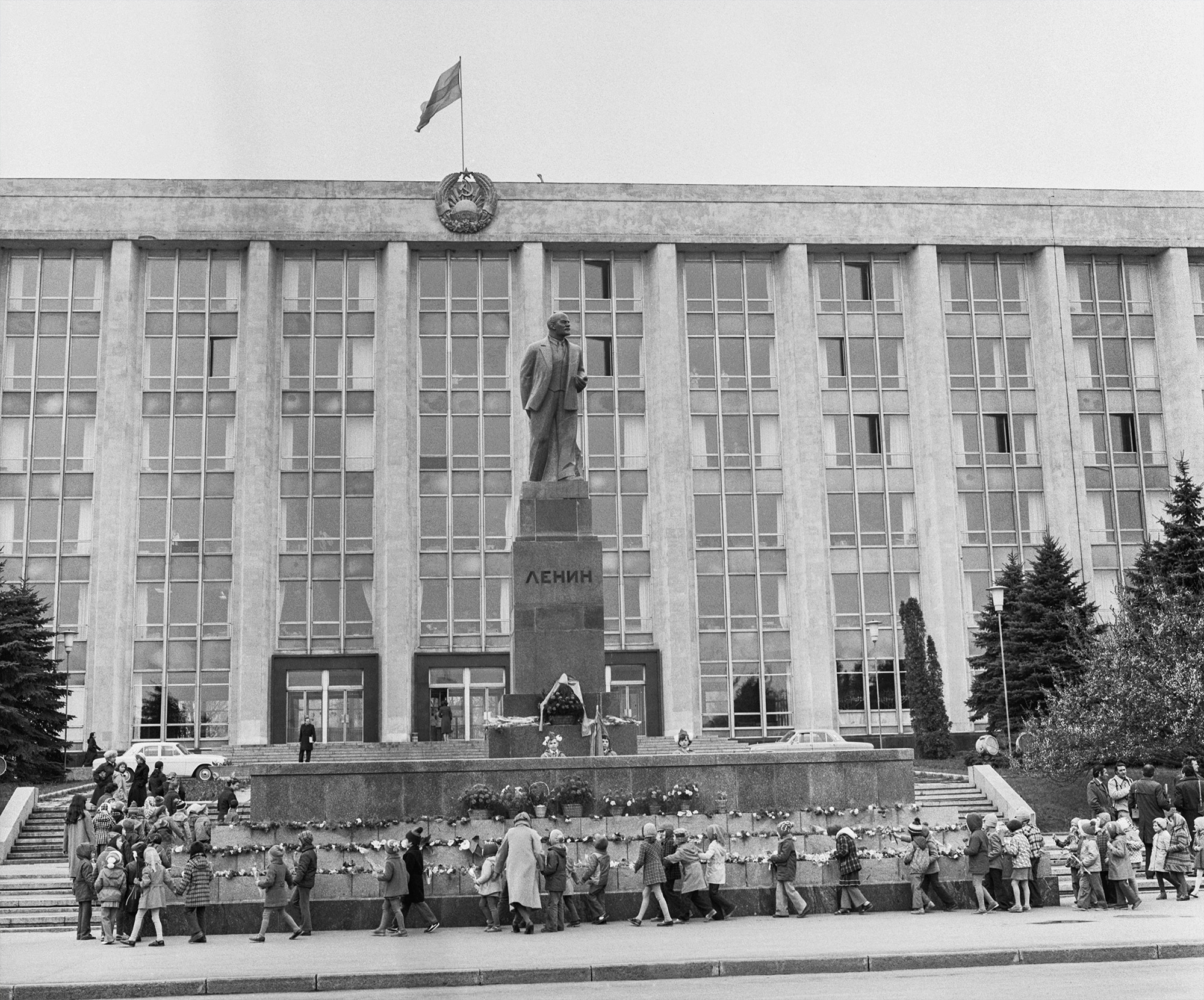 ЛЕНИН