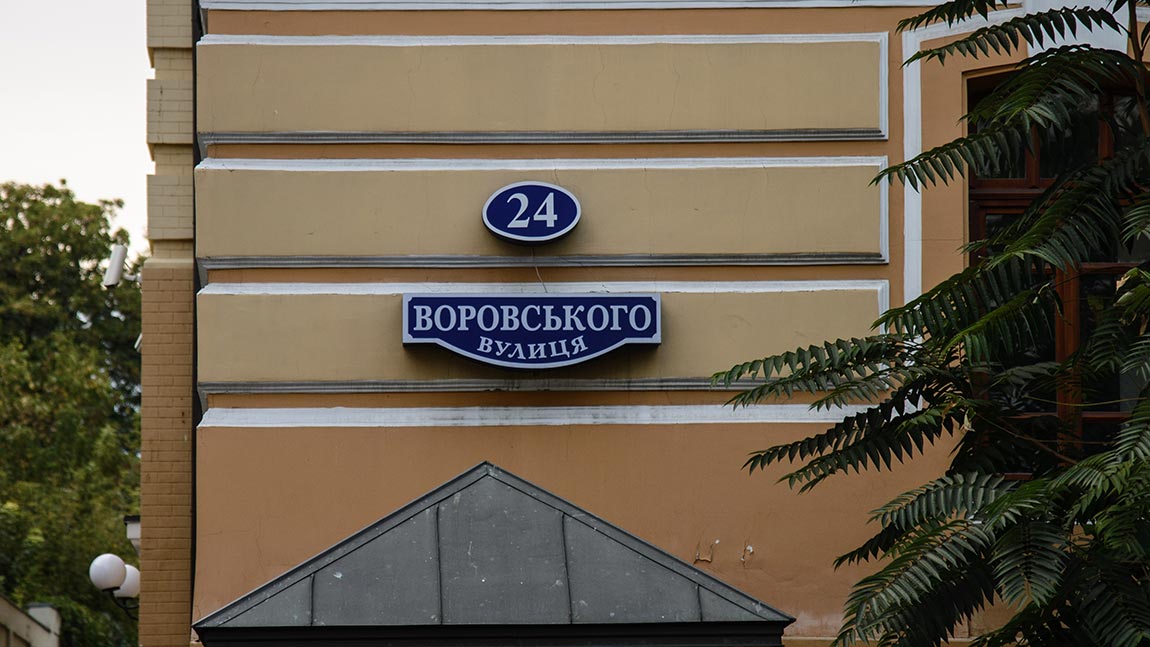 24

ВОРОВСЬКОГО
ВУЛИЦЯ